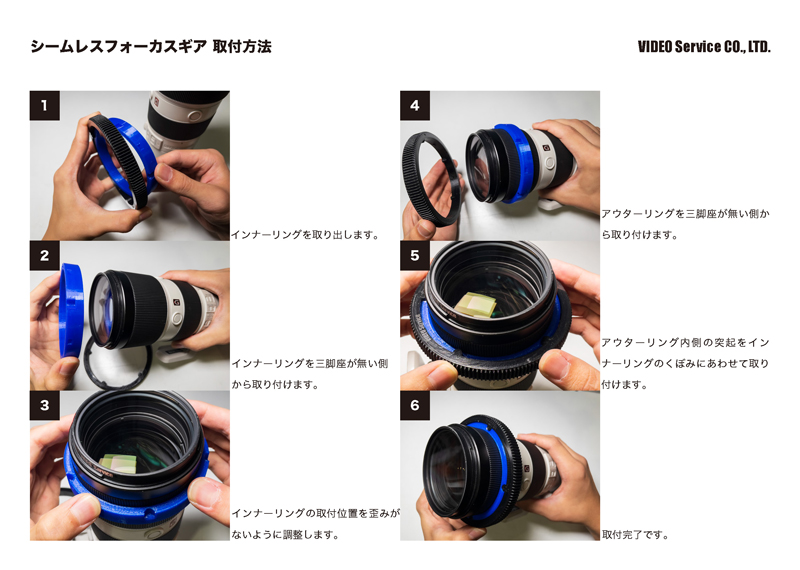 シームレスフォーカスギア 取付方法

VIDEO Service CO., LTD.

1

インナーリングを取り出します。

2

インナーリングを三脚座が無い側から取り付けます。

3

インナーリングの取付位置を歪みがないように調整します。

4

アウターリングを三脚座が無い側から取り付けます。

5

アウターリング内側の突起をインナーリングのくぼみにあわせて取り付けます。

6

取付完了です。