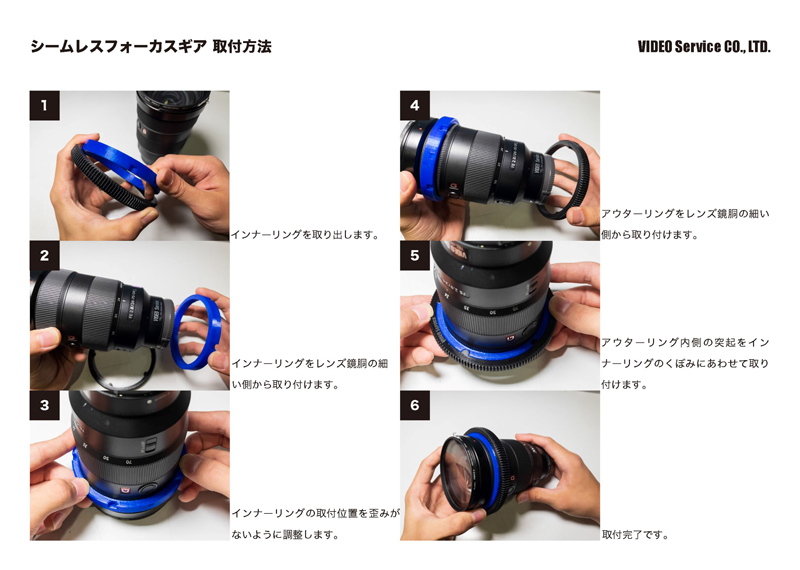 シームレスフォーカスギア 取付方法

VIDEO Service CO., LTD.

1

インナーリングを取り出します。

2

インナーリングをレンズ鏡胴の細い側から取り付けます。

3

インナーリングの取付位置を歪みがないように調整します。

4

アウターリングをレンズ鏡胴の細い側から取り付けます。

5

アウターリング内側の突起をインナーリングのくぼみにあわせて取り付けます。

6

取付完了です。